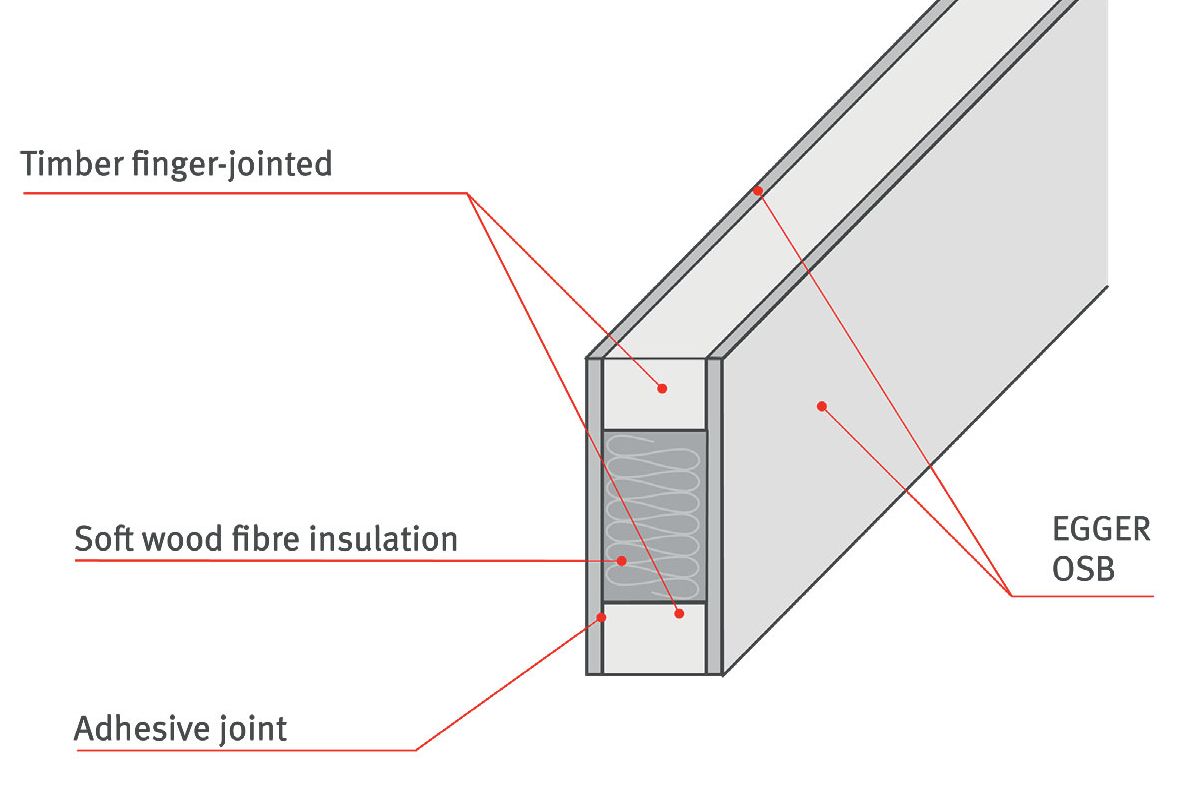 Timber finger-jointed

Soft wood fibre insulation

Adhesive joint

EGGER
OSB