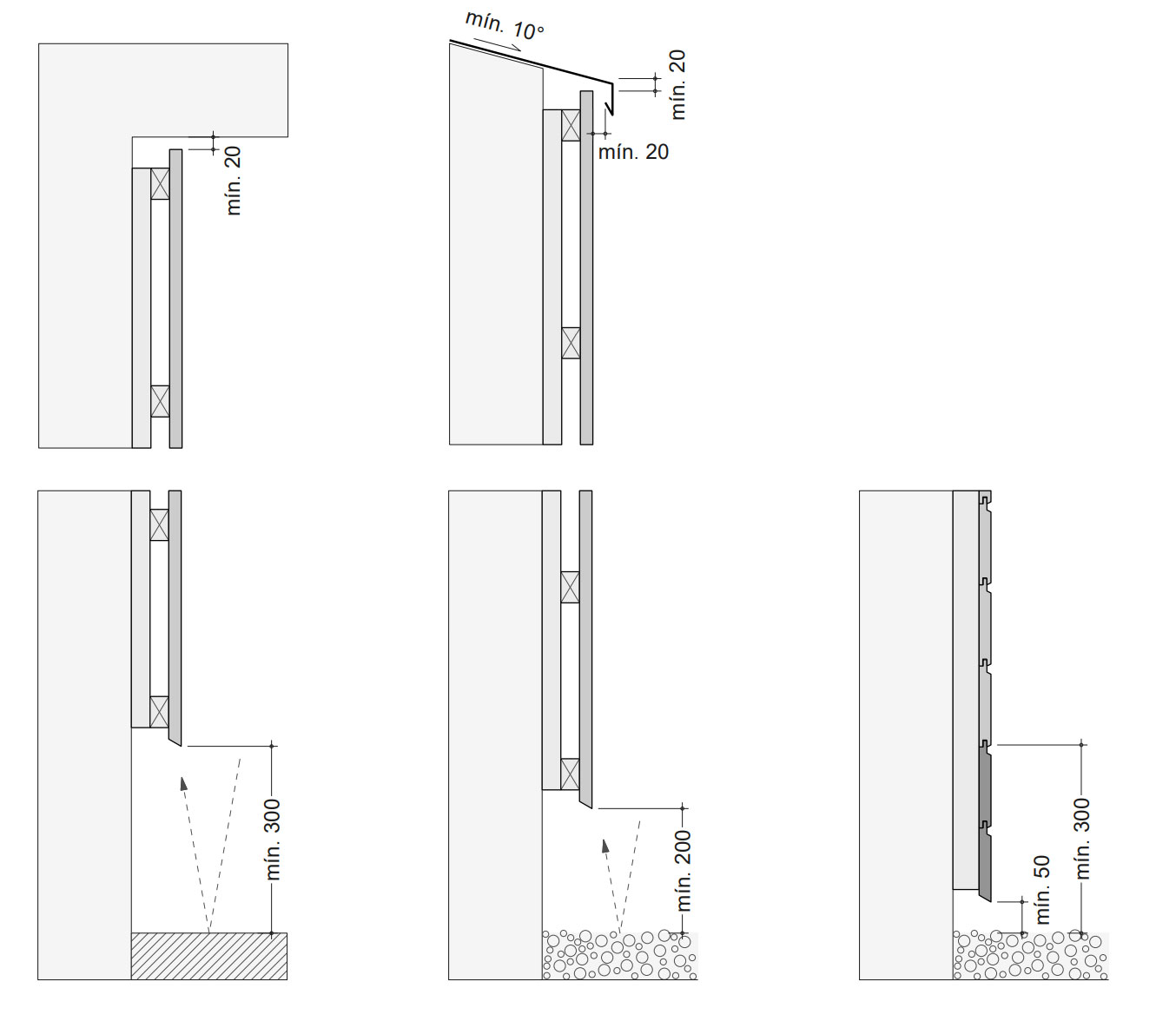 mín. 20

mín. 10°

mín. 20

mín. 20

mín. 300

mín. 200

mín. 50

mín. 300