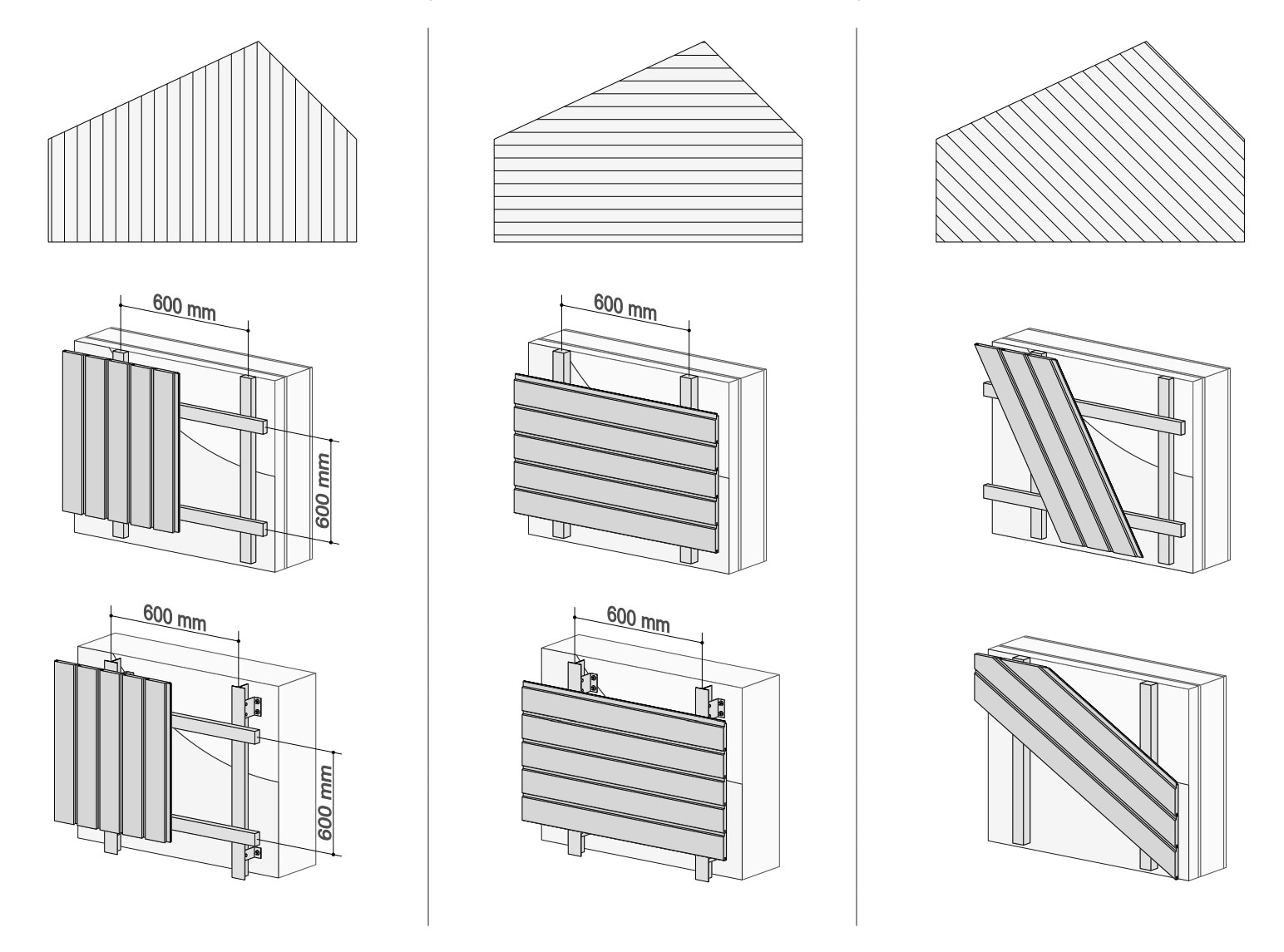 600 mm

600 mm

600 mm

600 mm

600 mm

600 mm