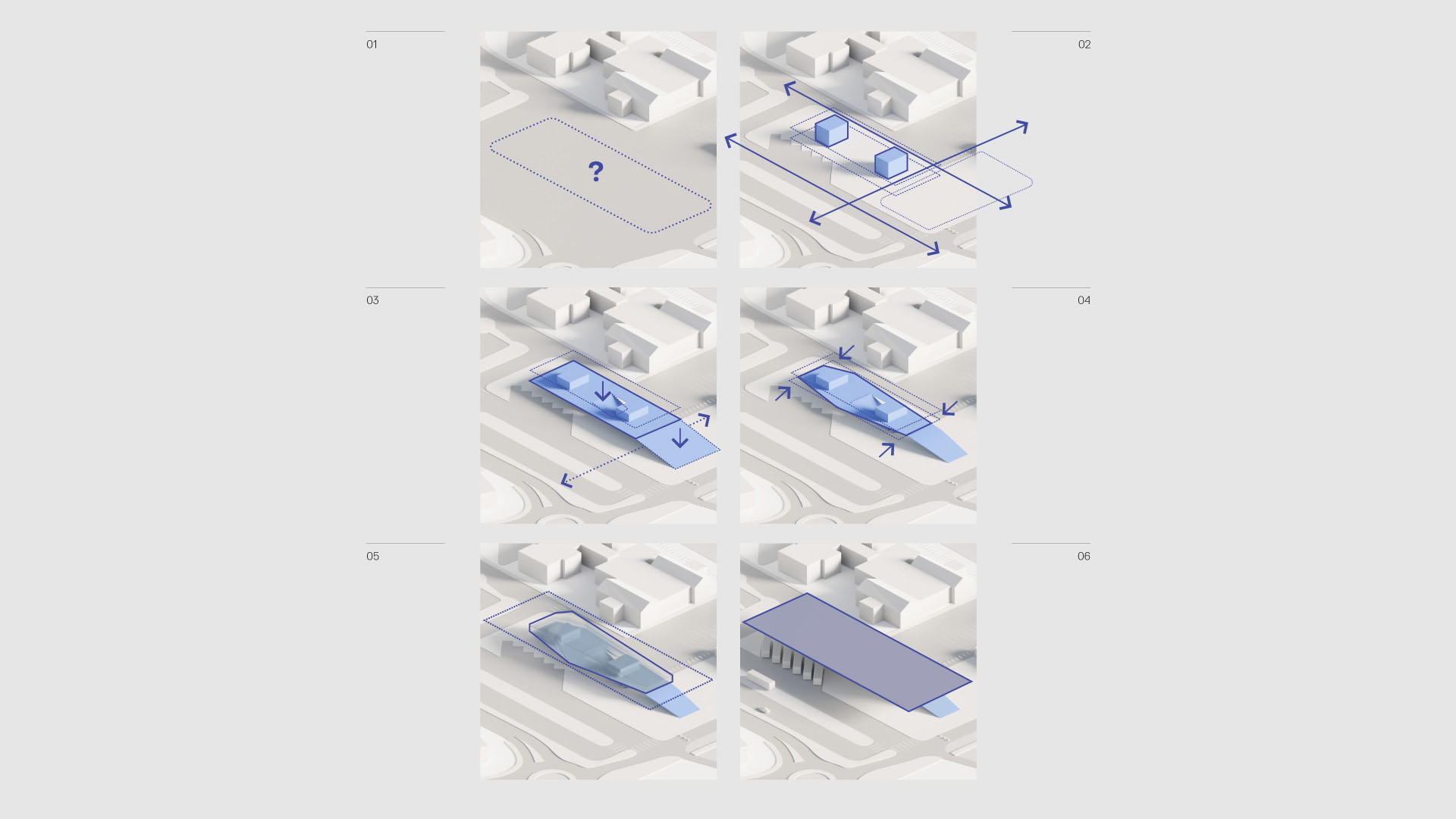 01

?

02

03

04

05

06