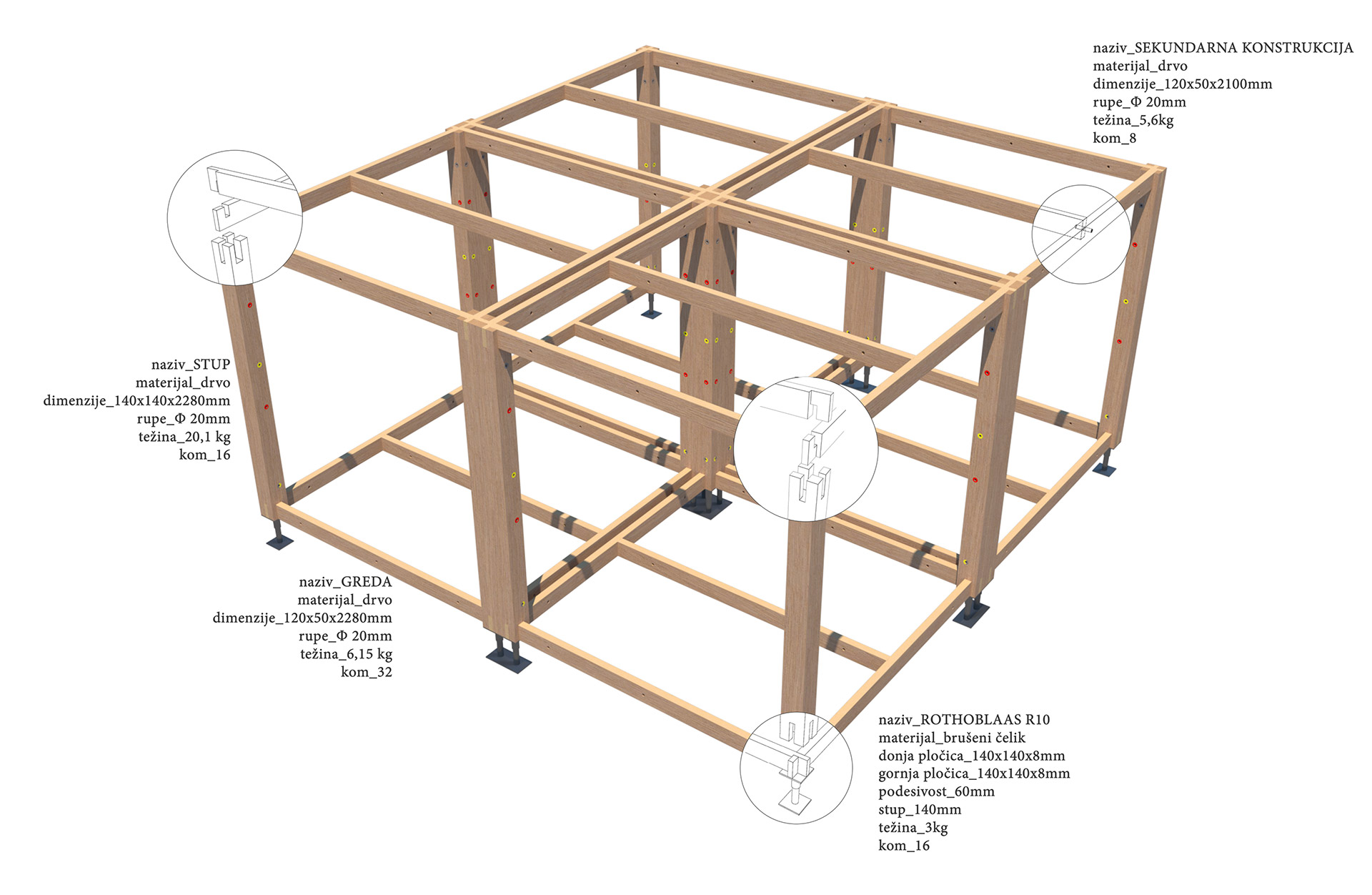 naziv_SEKUNDARNA KONSTRUKCIJA
materijal_drvo
dimenzije_120x50x2100mm
rupe_Φ 20mm
težina_5,6kg
kom_8

naziv_STUP
materijal_drvo
dimenzije_140x140x2280mm
rupe_Φ 20mm
težina_20,1 kg
kom_16

naziv_GREDA
materijal_drvo
dimenzije_120x50x2280mm
rupe_Φ 20mm
težina_6,15 kg
kom_32

naziv_ROTHOBLAAS R10
materijal_brušeni čelik
donja pločica_140x140x8mm
gornja pločica_140x140x8mm
podesivost_60mm
stup_140mm
težina_3kg
kom_16