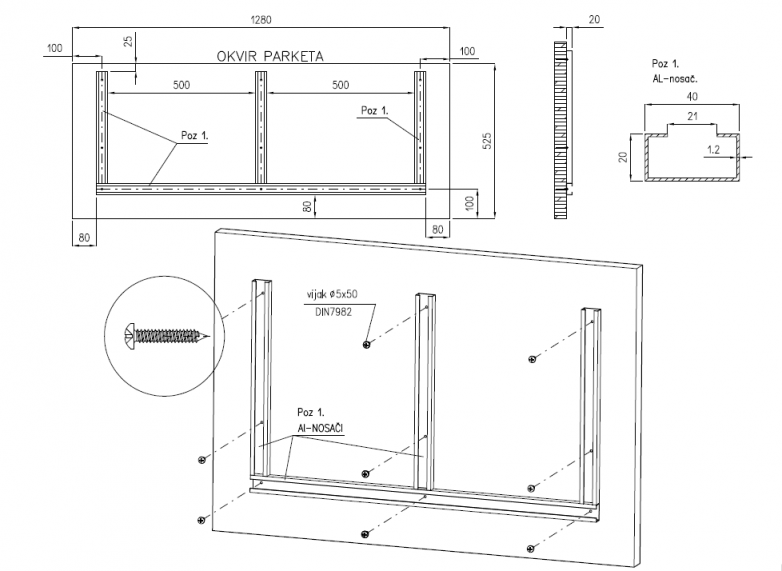 1280

100

25

OKVIR PARKETA

100

500

500

Poz 1.

Poz 1.

525

80

100

80

80

20

Poz 1.
AL-nosač.

40

21

20

1.2

vijak ø5x50
DIN7982

Poz 1.
Al-NOSAČI