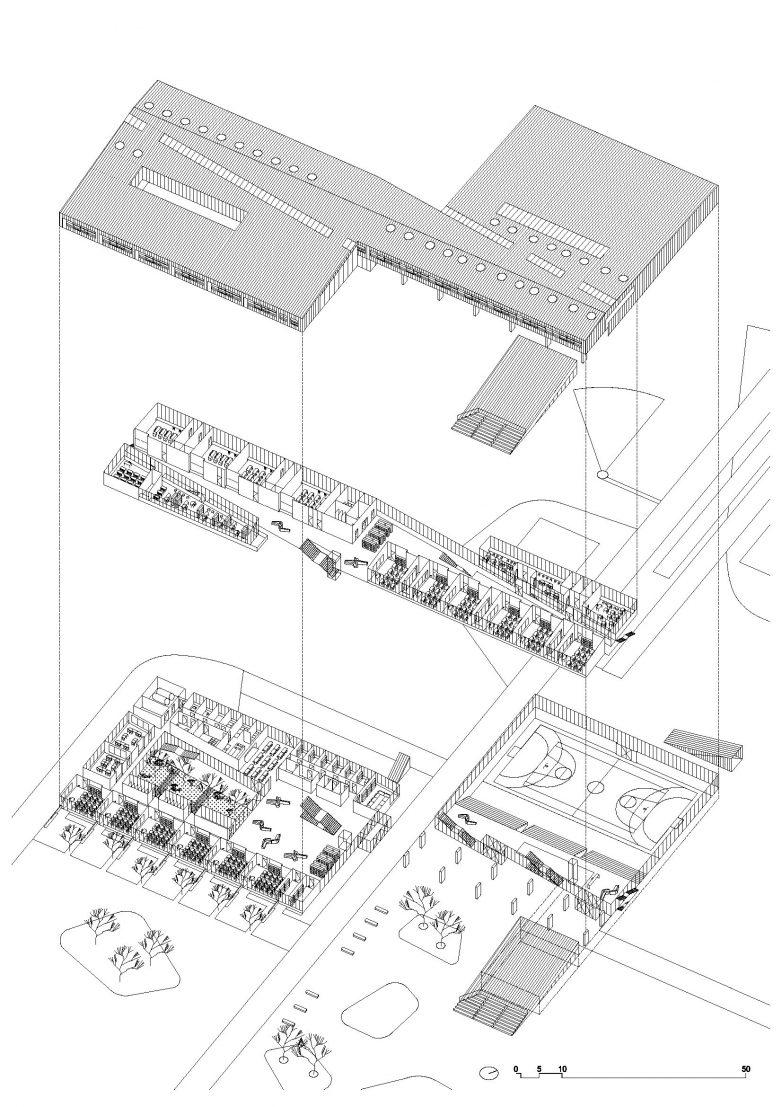 0 5 10 50